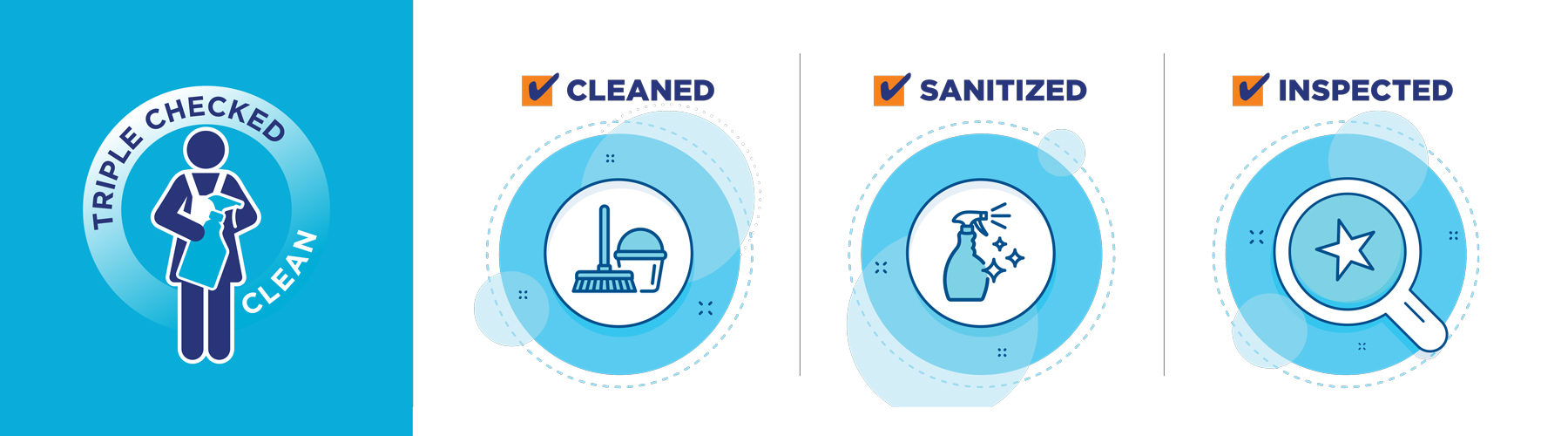 TRIPLE CHECKED CLEAN

CLEANED

SANITIZED

INSPECTED